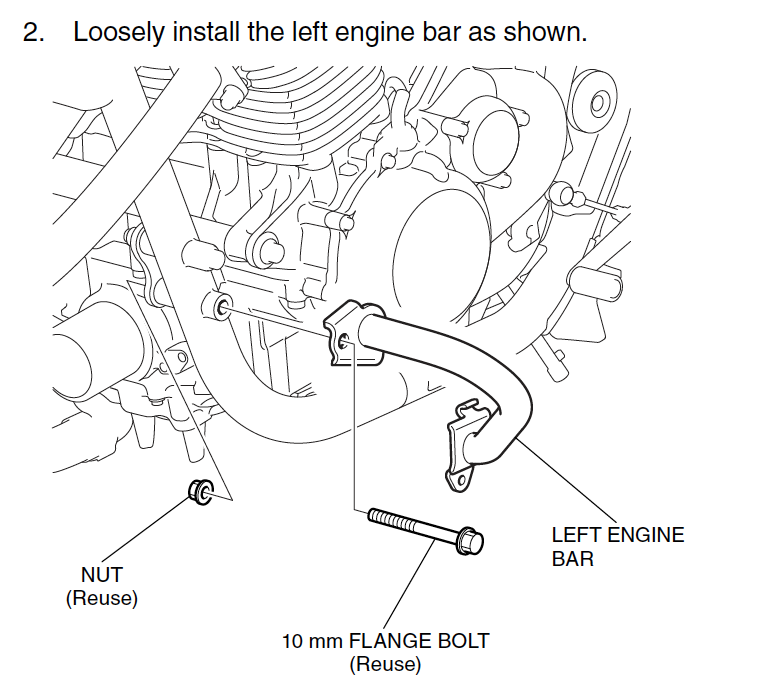 2. Loosely install the left engine bar as shown.

LEFT ENGINE BAR

NUT
(Reuse)

10 mm FLANGE BOLT
(Reuse)